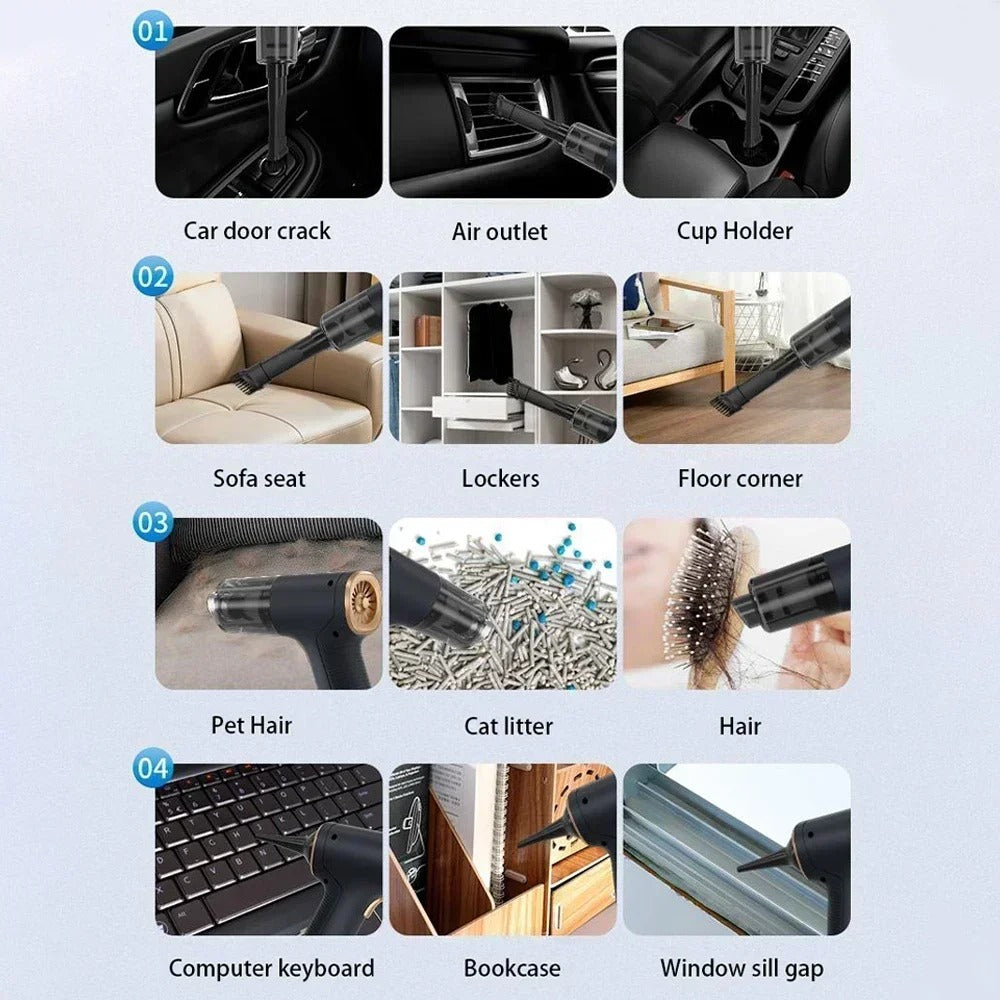 01

Car door crack

Air outlet

Cup Holder

02

Sofa seat

Lockers

Floor corner

03

Pet Hair

Cat litter

Hair

04

Computer keyboard

Bookcase

Window sill gap